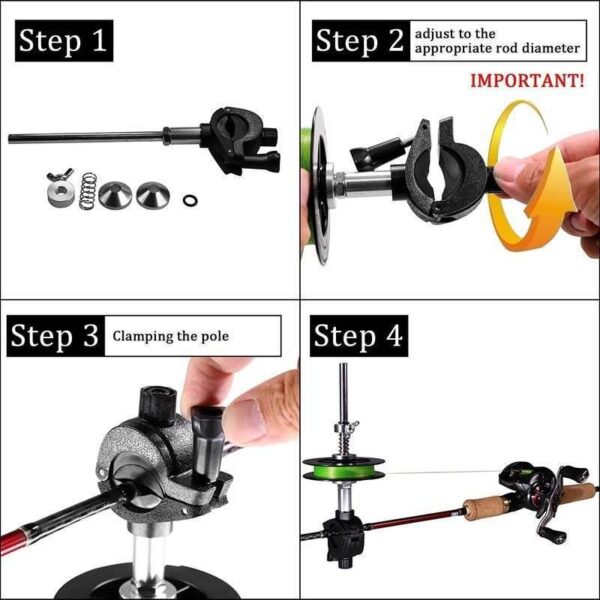 Step 1

Step 2 adjust to the appropriate rod diameter

IMPORTANT!

Step 3 Clamping the pole

Step 4